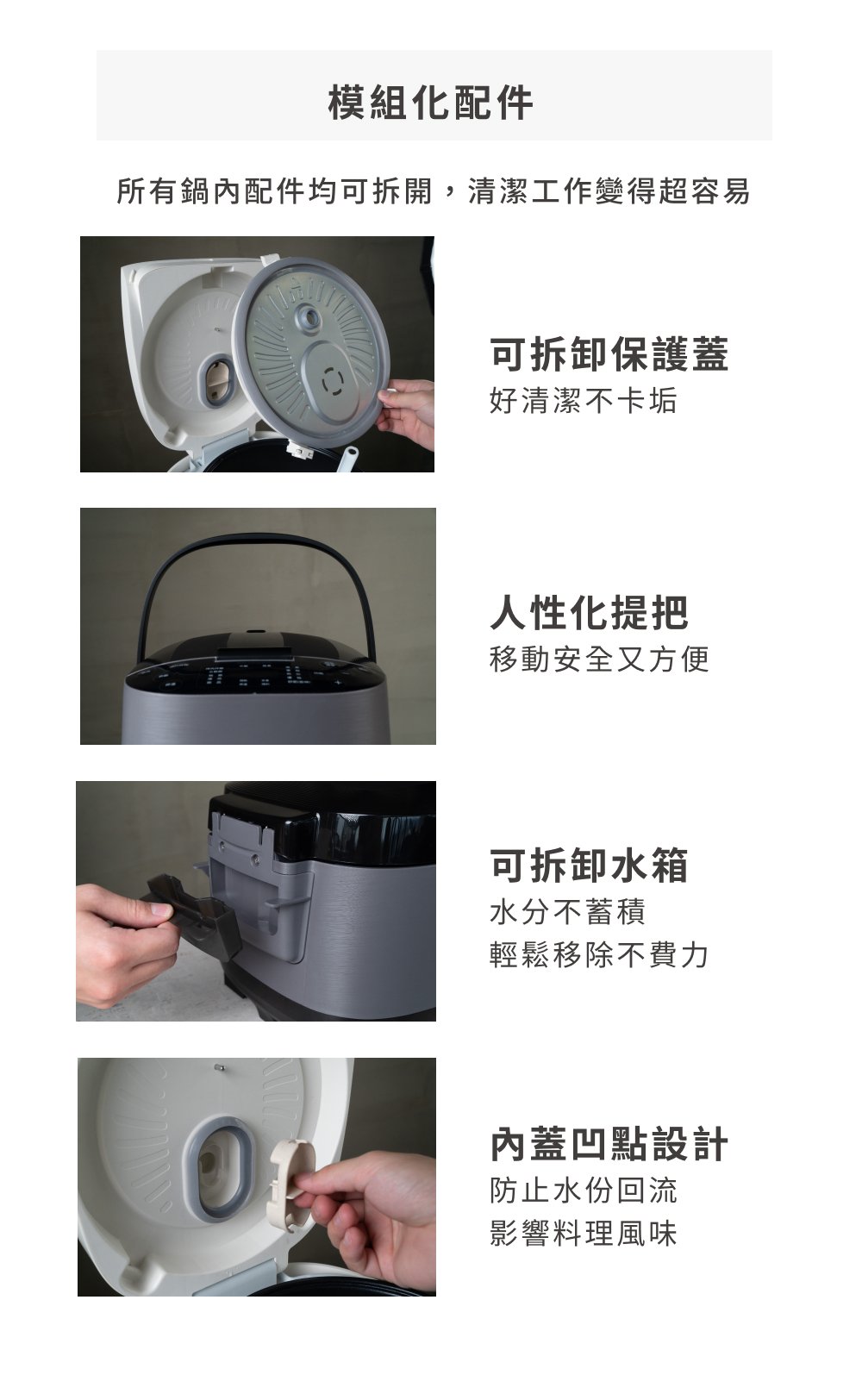 模組化配件

所有鍋內配件均可拆開，清潔工作變得超容易

可拆卸保護蓋
好清潔不卡垢

人性化提把
移動安全又方便

可拆卸水箱
水分不蓄積
輕鬆移除不費力

內蓋凹點設計
防止水份回流
影響料理風味